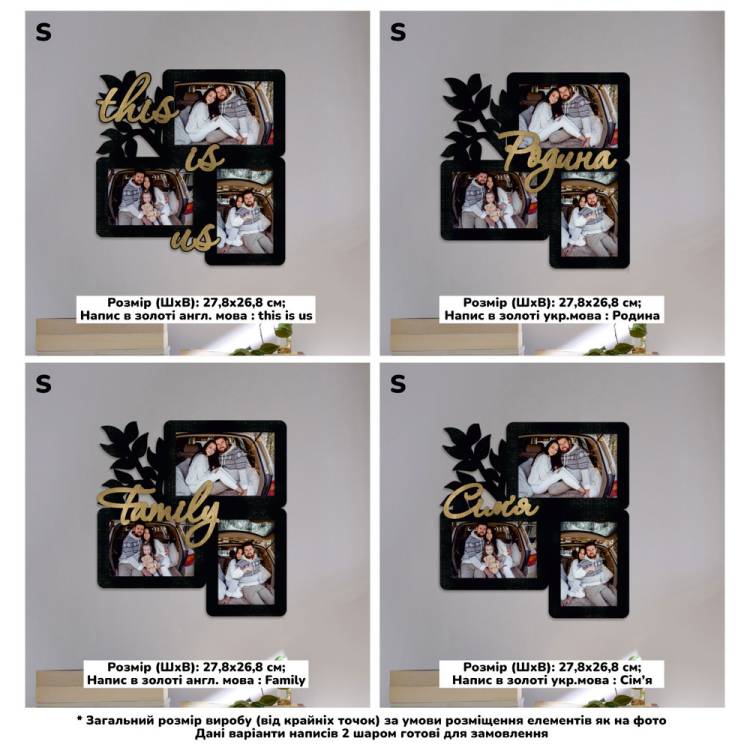 S

this is us

Розмір (ШхВ): 27,8x26,8 см;
Напис в золоті англ. мова : this is us

S

Родина

Розмір (ШхВ): 27,8x26,8 см;
Напис в золоті укр.мова : Родина

S

Family

Розмір (ШхВ): 27,8x26,8 см;
Напис в золоті англ. мова : Family

S

Сім'я

Розмір (ШхВ): 27,8x26,8 см;
Напис в золоті укр.мова : Сім'я

* Загальний розмір виробу (від крайніх точок) за умови розміщення елементів як на фото
Дані варіанти написів 2 шаром готові для замовлення